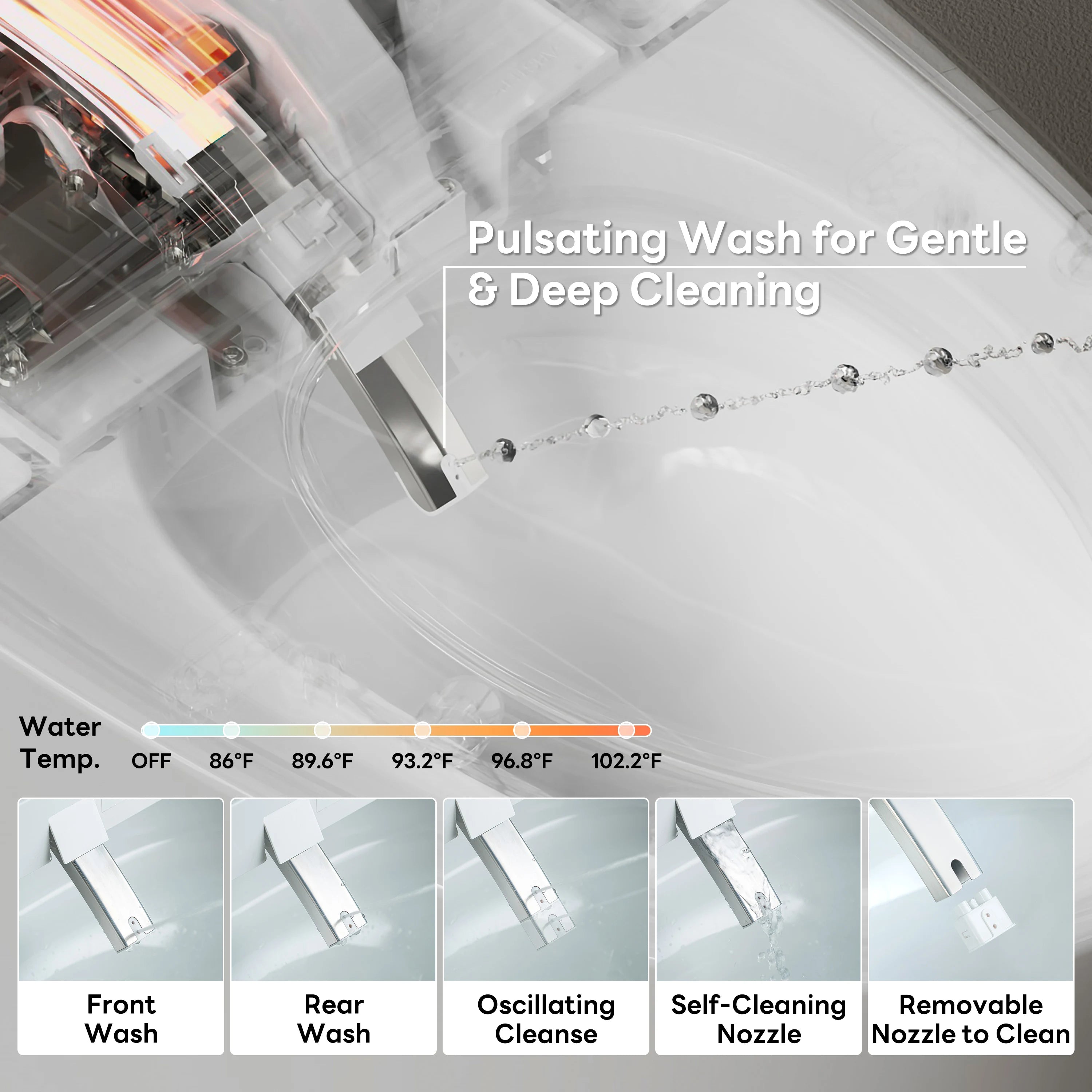 Pulsating Wash for Gentle & Deep Cleaning

Water Temp.

OFF 86°F 89.6°F 93.2°F 96.8°F 102.2°F

Front Wash

Rear Wash

Oscillating Cleanse

Self-Cleaning Nozzle

Removable Nozzle to Clean